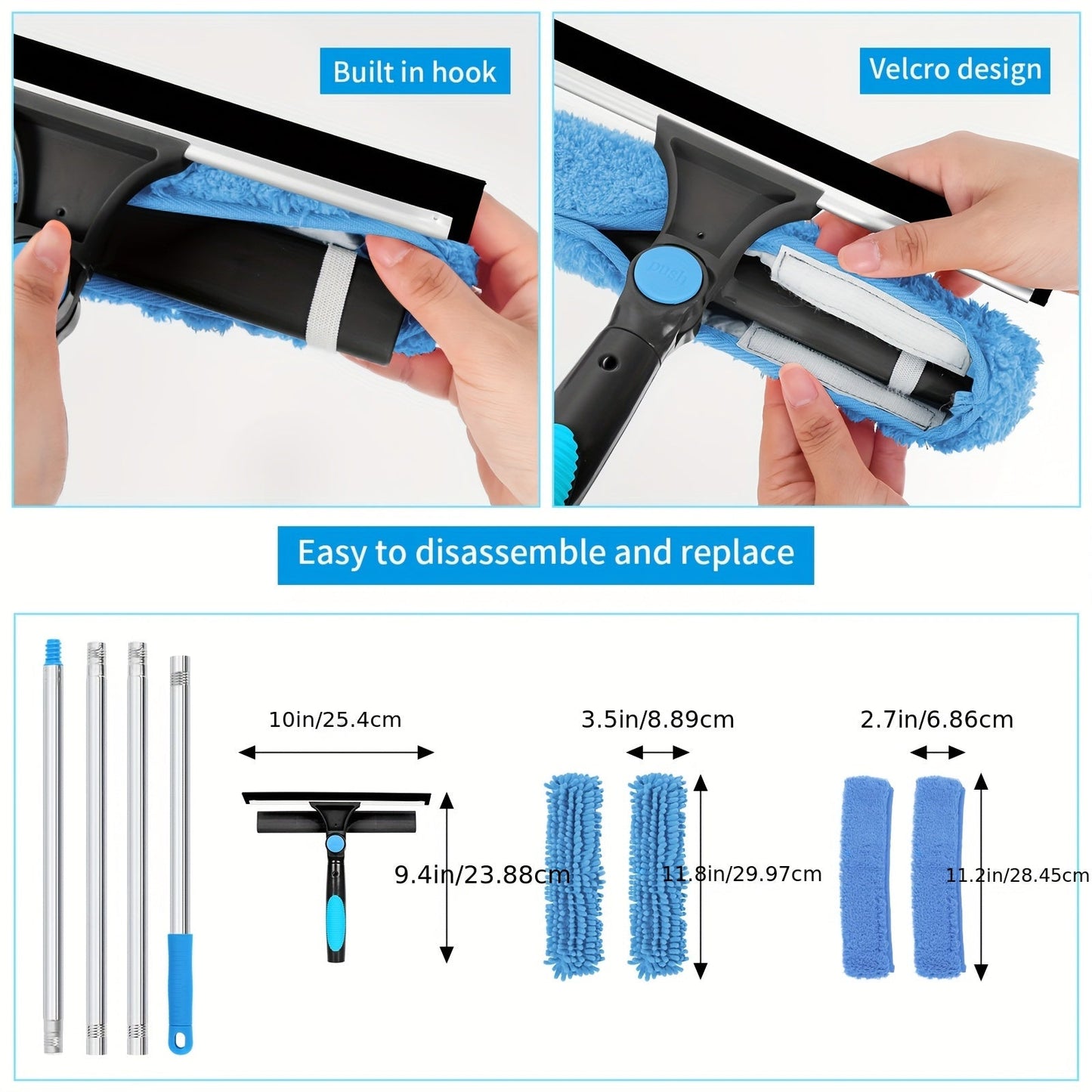 Built in hook

Velcro design

push

Easy to disassemble and replace

10in/25.4cm

9.4in/23.88cm

3.5in/8.89cm

11.8in/29.97cm

2.7in/6.86cm

11.2in/28.45cm