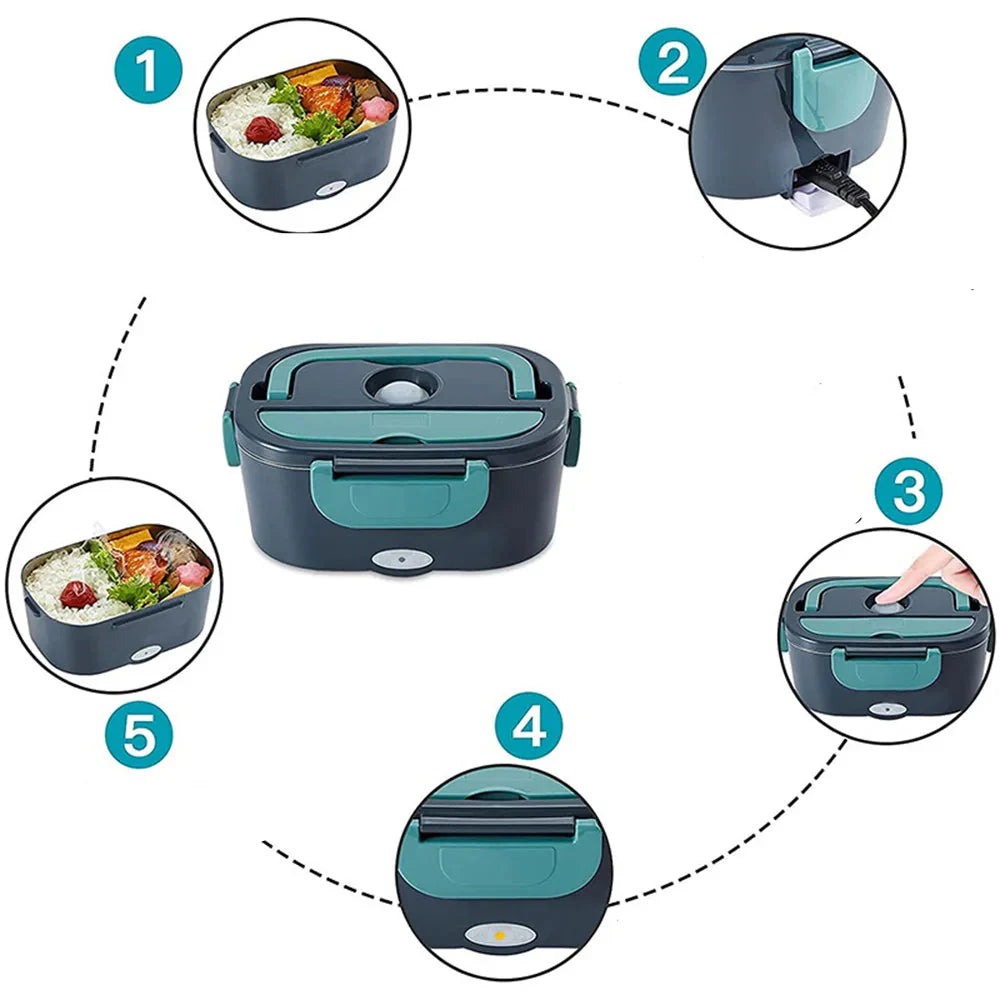 1
2
3
4
5