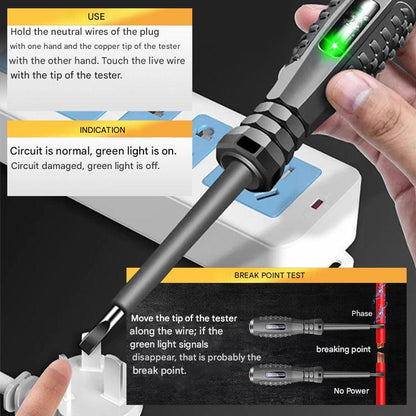 USE

Hold the neutral wires of the plug with one hand and the copper tip of the tester with the other hand. Touch the live wire with the tip of the tester.

INDICATION

Circuit is normal, green light is on.
Circuit damaged, green light is off.

BREAK POINT TEST

Move the tip of the tester along the wire; if the green light signals disappear, that is probably the break point.

Phase

breaking point

No Power