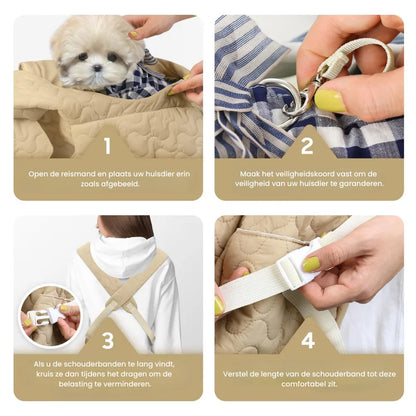 1

Open de reismand en plaats uw huisdier erin zoals afgebeeld.

2

Maak het veiligheidskoord vast om de veiligheid van uw huisdier te garanderen.

3

Als u de schouderbanden te lang vindt, kruis ze dan tijdens het dragen om de belasting te verminderen.

4

Verstel de lengte van de schouderband tot deze comfortabel zit.