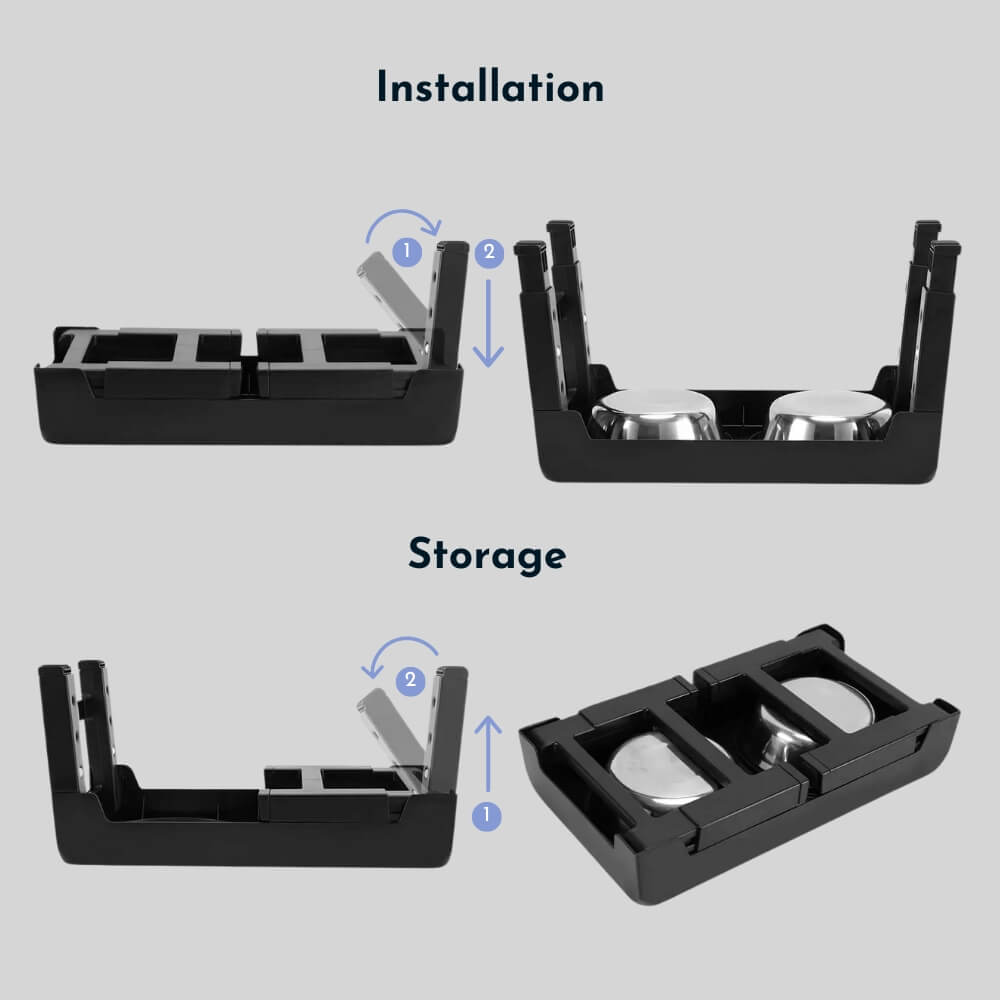 Installation

1

2

Storage

2

1